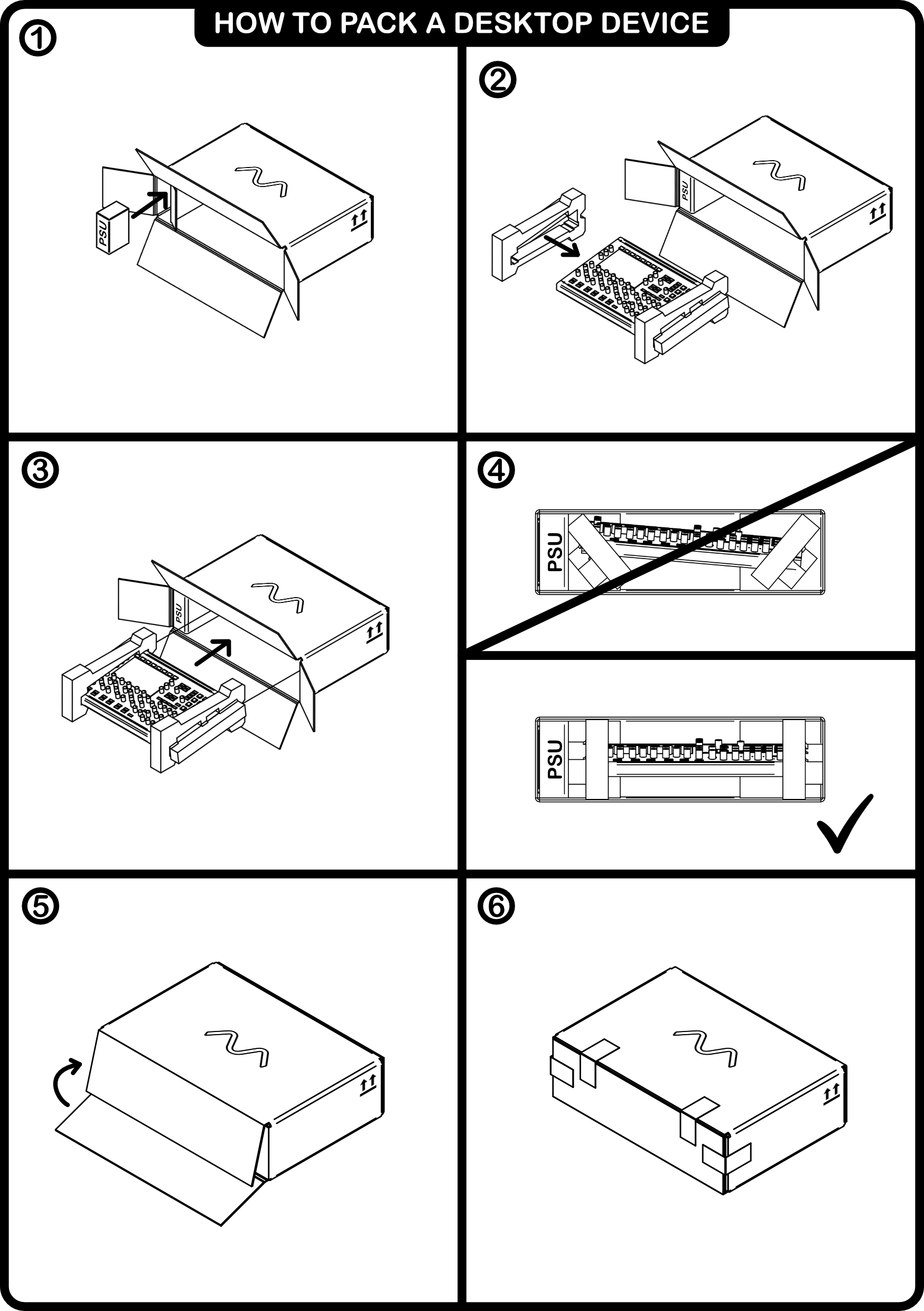 HOW TO PACK A DESKTOP DEVICE

①

PSU

②

PSU

③

PSU

④

PSU

PSU

⑤

⑥